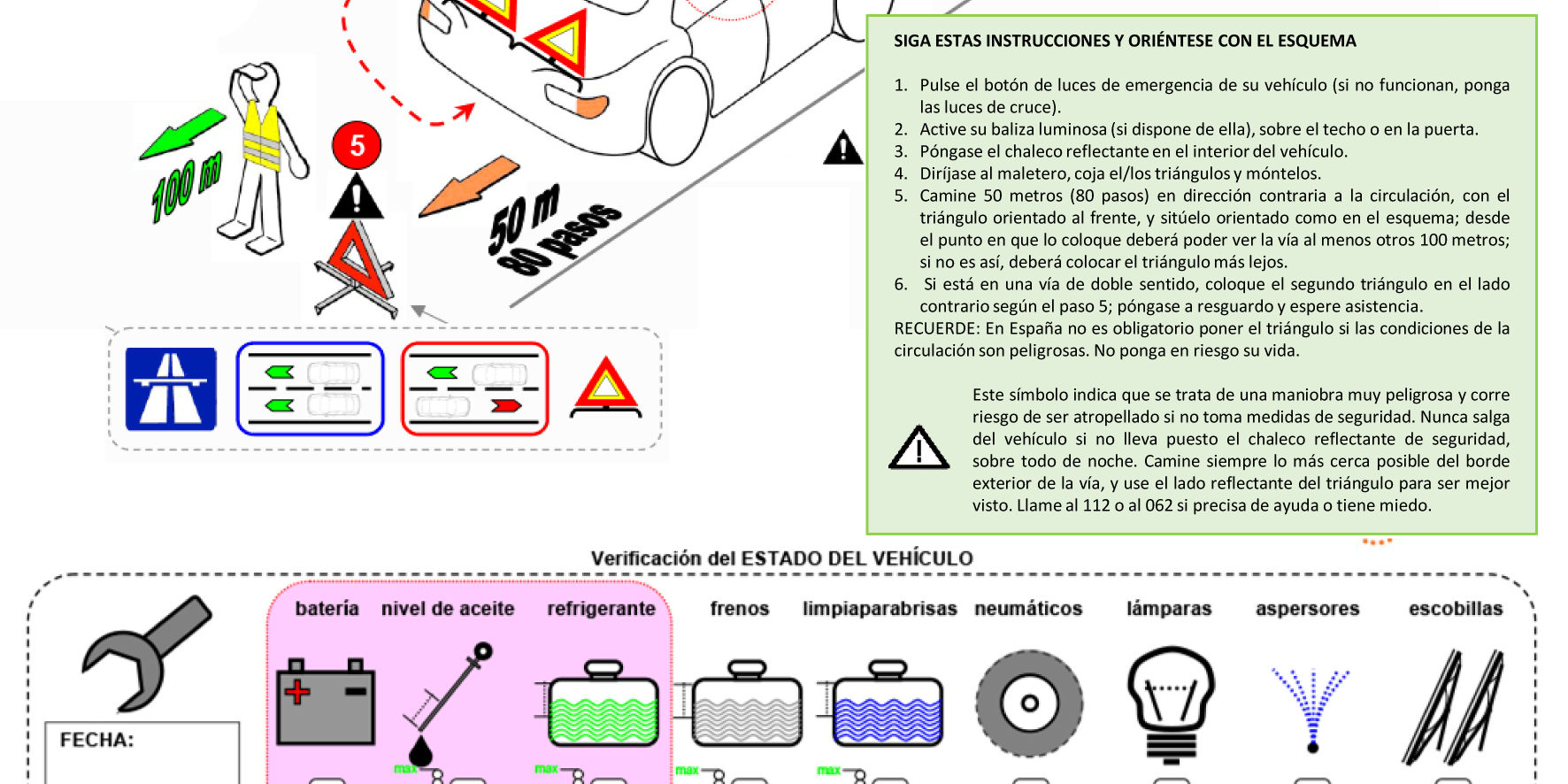 100 m

5

50 m
80 pasos

SIGA ESTAS INSTRUCCIONES Y ORIÉNTESE CON EL ESQUEMA

1. Pulse el botón de luces de emergencia de su vehículo (si no funcionan, ponga las luces de cruce).
2. Active su baliza luminosa (si dispone de ella), sobre el techo o en la puerta.
3. Póngase el chaleco reflectante en el interior del vehículo.
4. Diríjase al maletero, coja el/los triángulos y móntelos.
5. Camine 50 metros (80 pasos) en dirección contraria a la circulación, con el triángulo orientado al frente, y sitúelo orientado como en el esquema; desde el punto en que lo coloque deberá poder ver la vía al menos otros 100 metros; si no es así, deberá colocar el triángulo más lejos.
6. Si está en una vía de doble sentido, coloque el segundo triángulo en el lado contrario según el paso 5; póngase a resguardo y espere asistencia.
RECUERDE: En España no es obligatorio poner el triángulo si las condiciones de la circulación son peligrosas. No ponga en riesgo su vida.

Este símbolo indica que se trata de una maniobra muy peligrosa y corre riesgo de ser atropellado si no toma medidas de seguridad. Nunca salga del vehículo si no lleva puesto el chaleco reflectante de seguridad, sobre todo de noche. Camine siempre lo más cerca posible del borde exterior de la vía, y use el lado reflectante del triángulo para ser mejor visto. Llame al 112 o al 062 si precisa de ayuda o tiene miedo.

Verificación del ESTADO DEL VEHÍCULO

FECHA:

batería nivel de aceite refrigerante frenos limpiaparabrisas neumáticos lámparas aspersores escobillas

max max max max